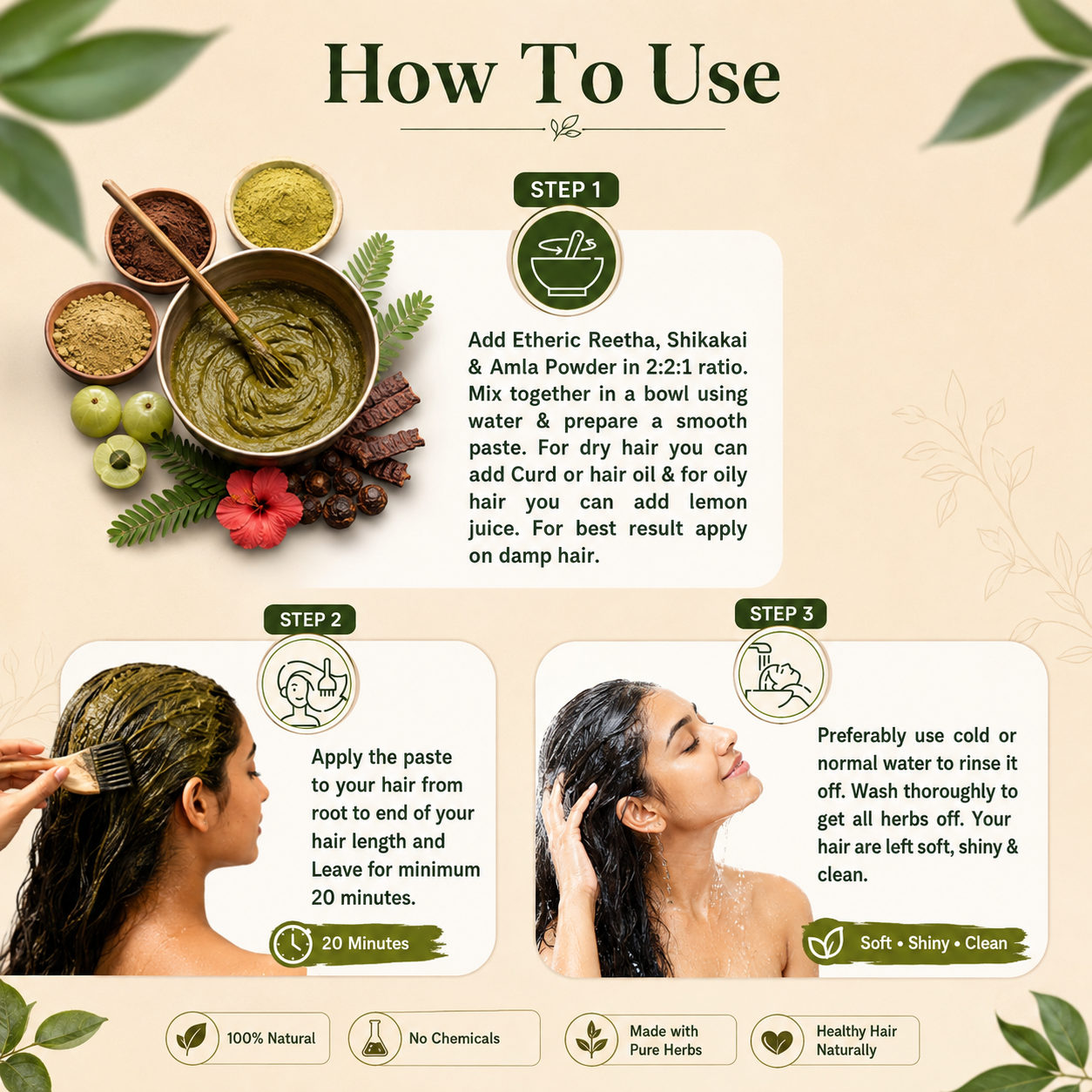 How To Use

STEP 1

Add Etheric Reetha, Shikakai & Amla Powder in 2:2:1 ratio. Mix together in a bowl using water & prepare a smooth paste. For dry hair you can add Curd or hair oil & for oily hair you can add lemon juice. For best result apply on damp hair.

STEP 2

Apply the paste to your hair from root to end of your hair length and Leave for minimum 20 minutes.

20 Minutes

STEP 3

Preferably use cold or normal water to rinse it off. Wash thoroughly to get all herbs off. Your hair are left soft, shiny & clean.

Soft • Shiny • Clean

100% Natural

No Chemicals

Made with Pure Herbs

Healthy Hair Naturally